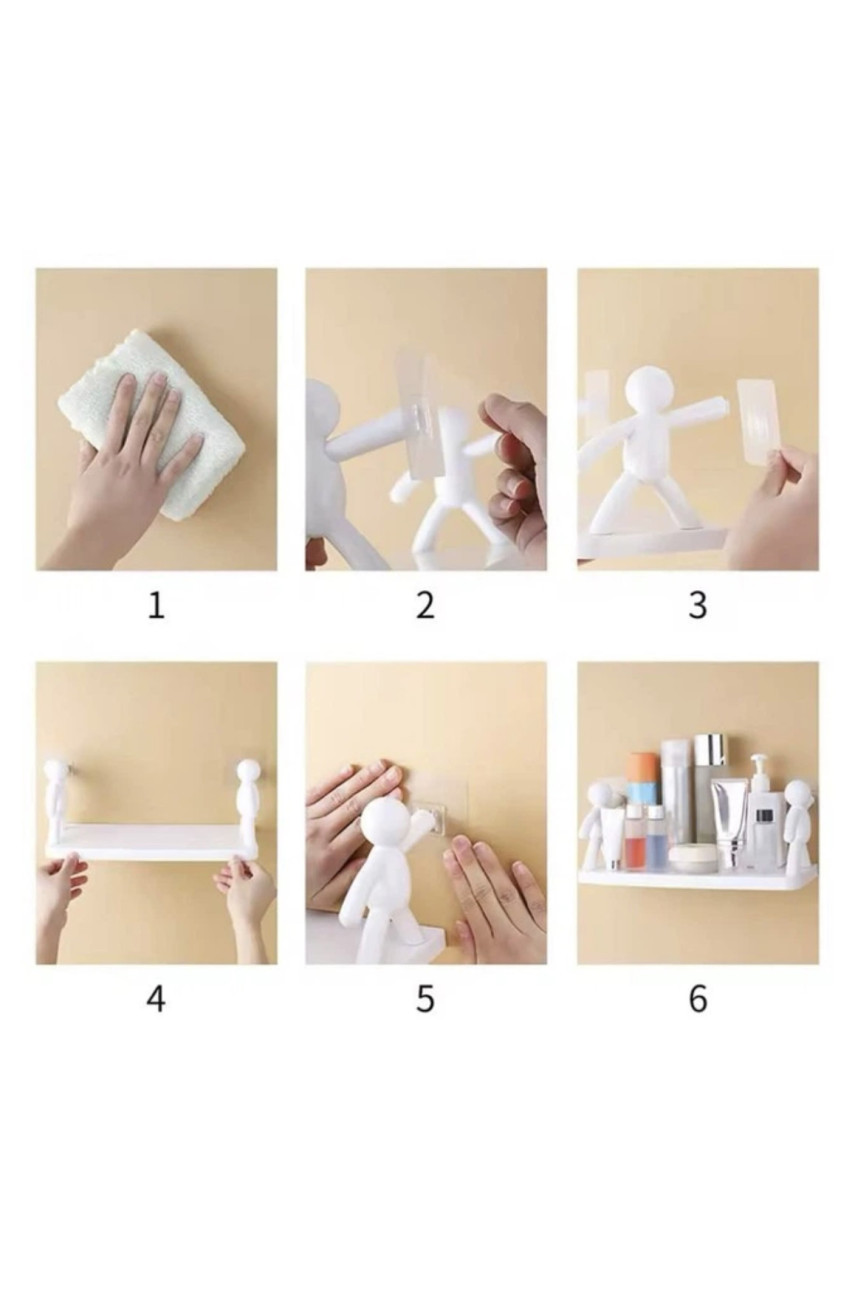 1

2

3

4

5

6