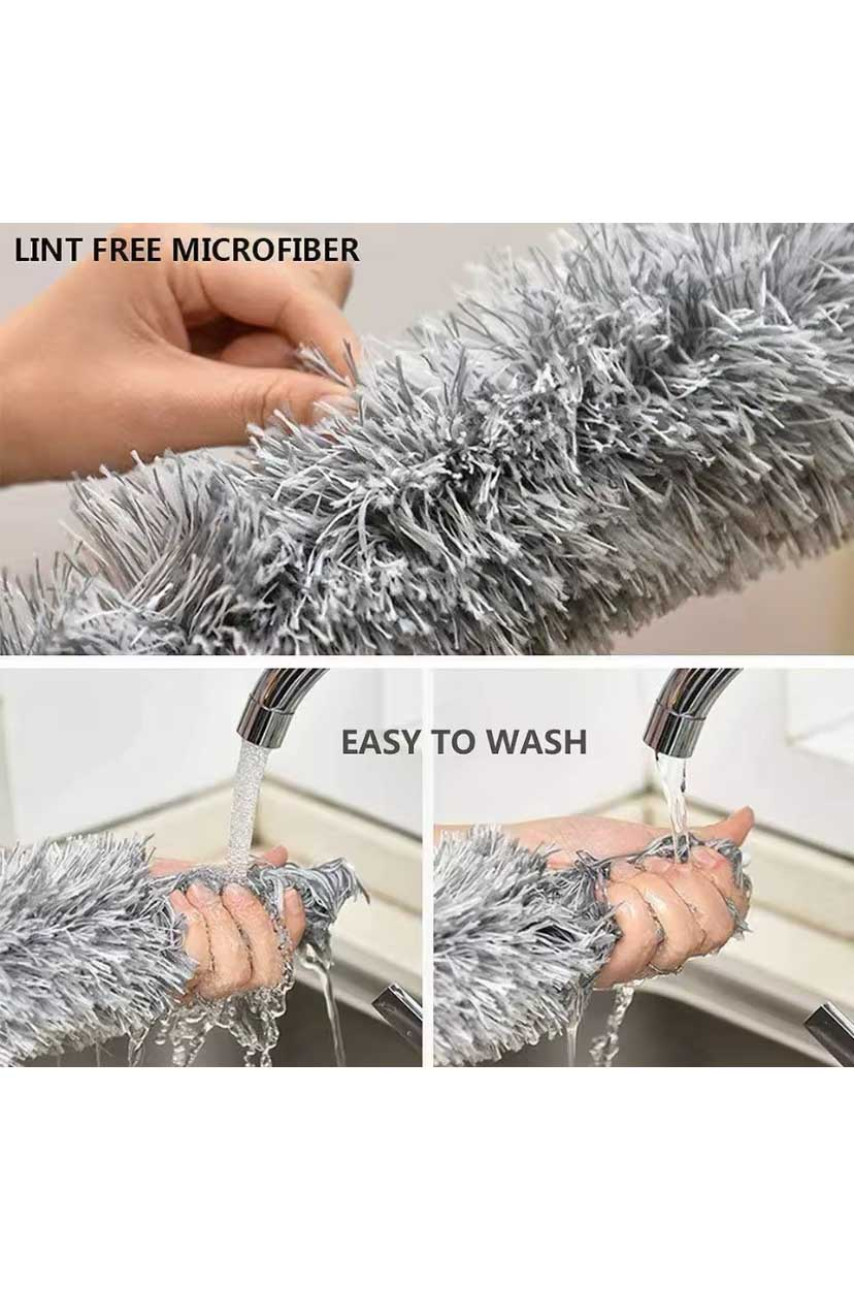 LINT FREE MICROFIBER

EASY TO WASH