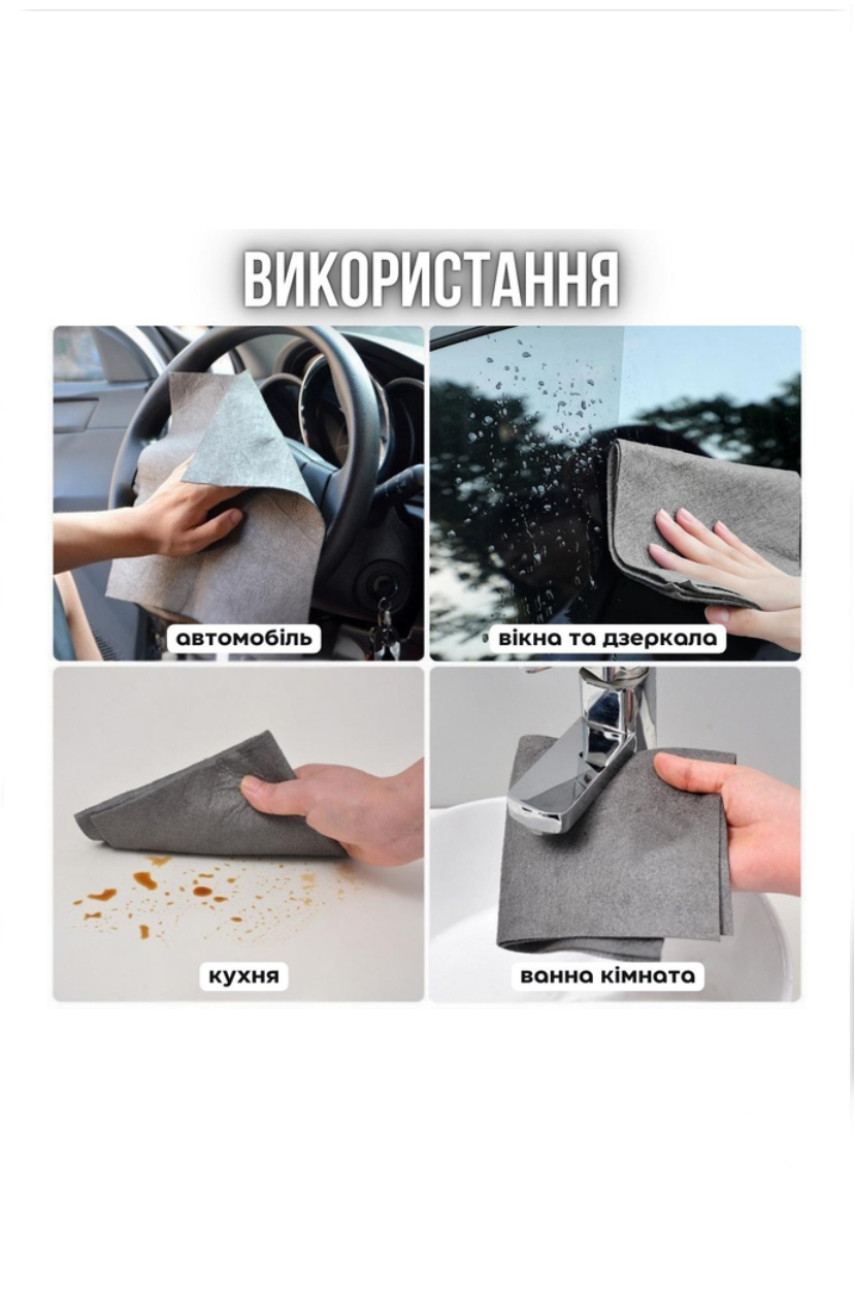 ВИКОРИСТАННЯ

автомобіль

вікна та дзеркала

кухня

ванна кімната