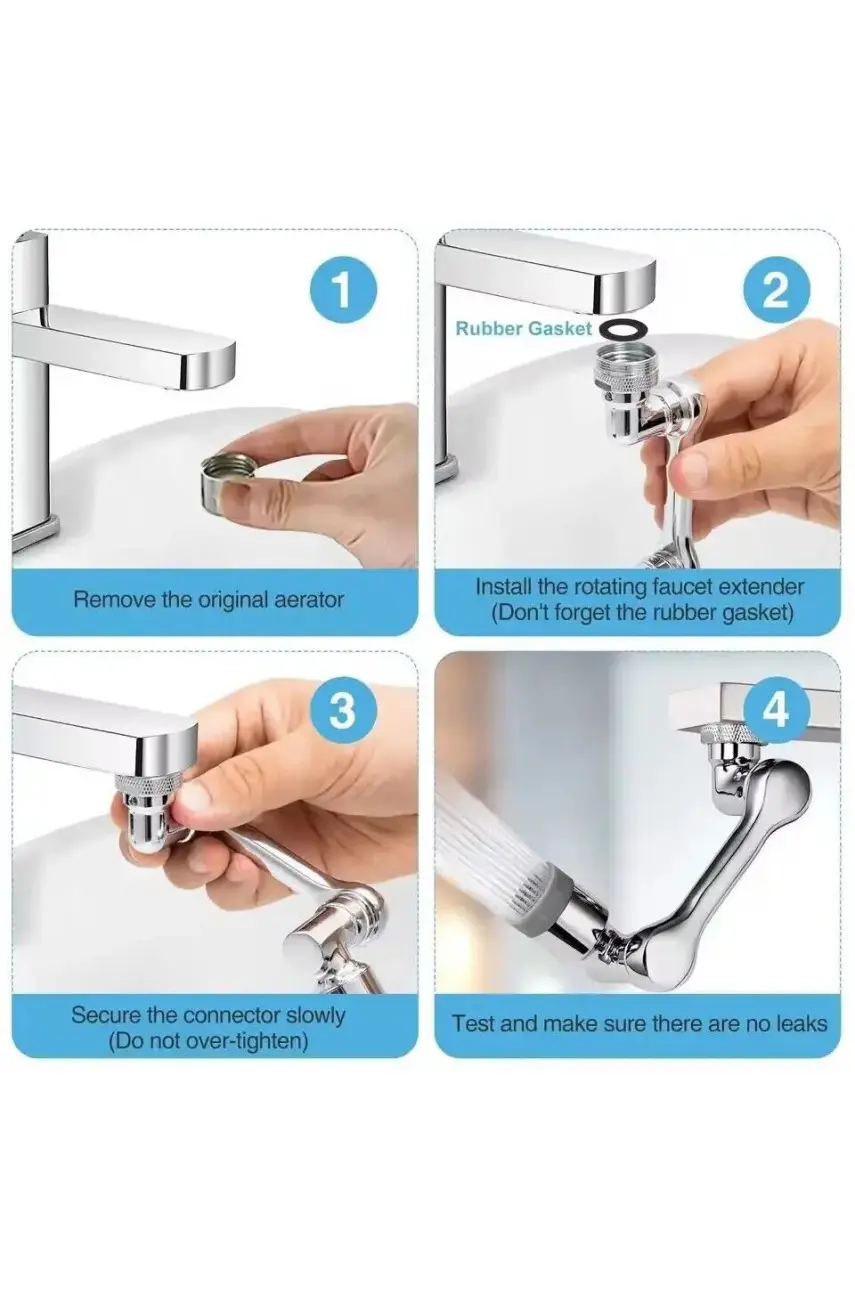 1

Remove the original aerator

2

Rubber Gasket

Install the rotating faucet extender (Don't forget the rubber gasket)

3

Secure the connector slowly (Do not over-tighten)

4

Test and make sure there are no leaks