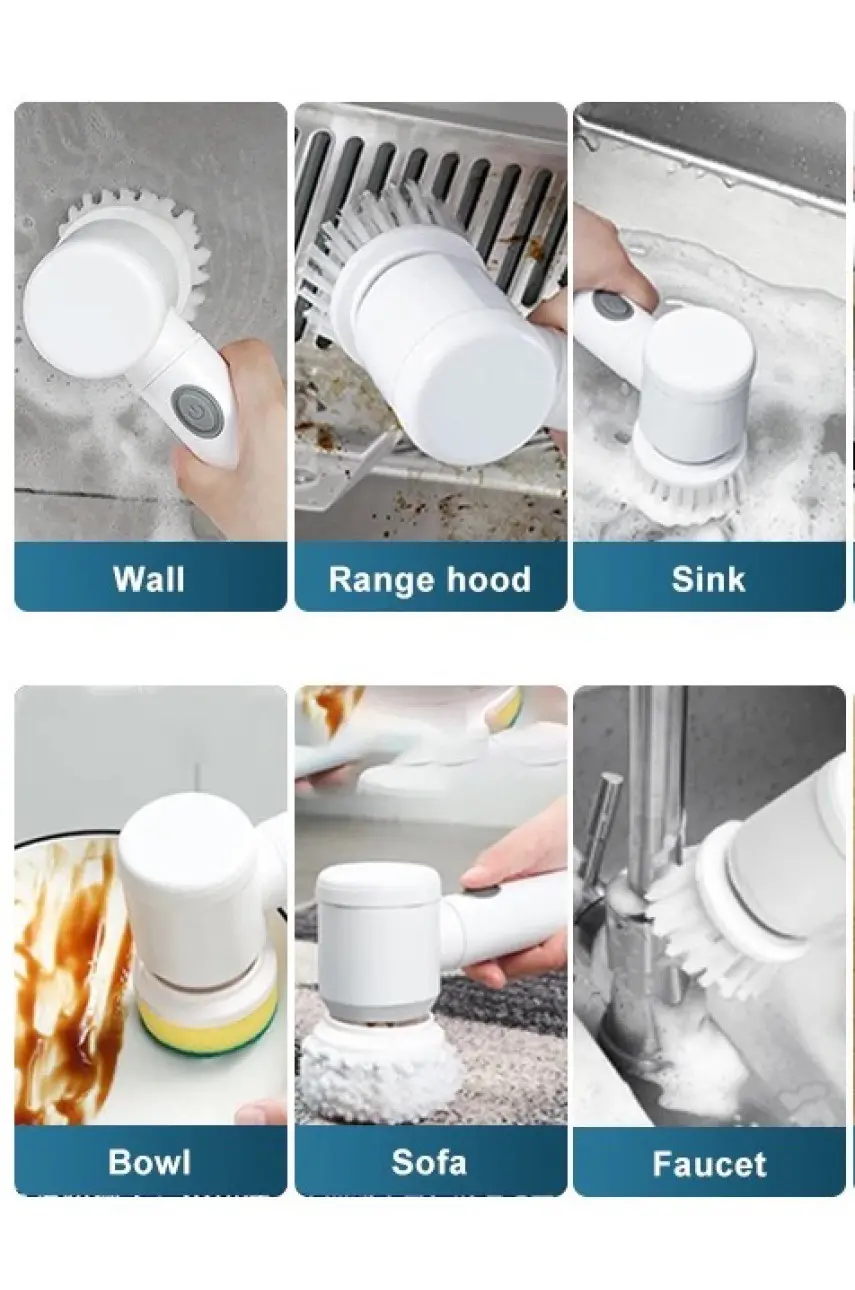 Wall

Range hood

Sink

Bowl

Sofa

Faucet